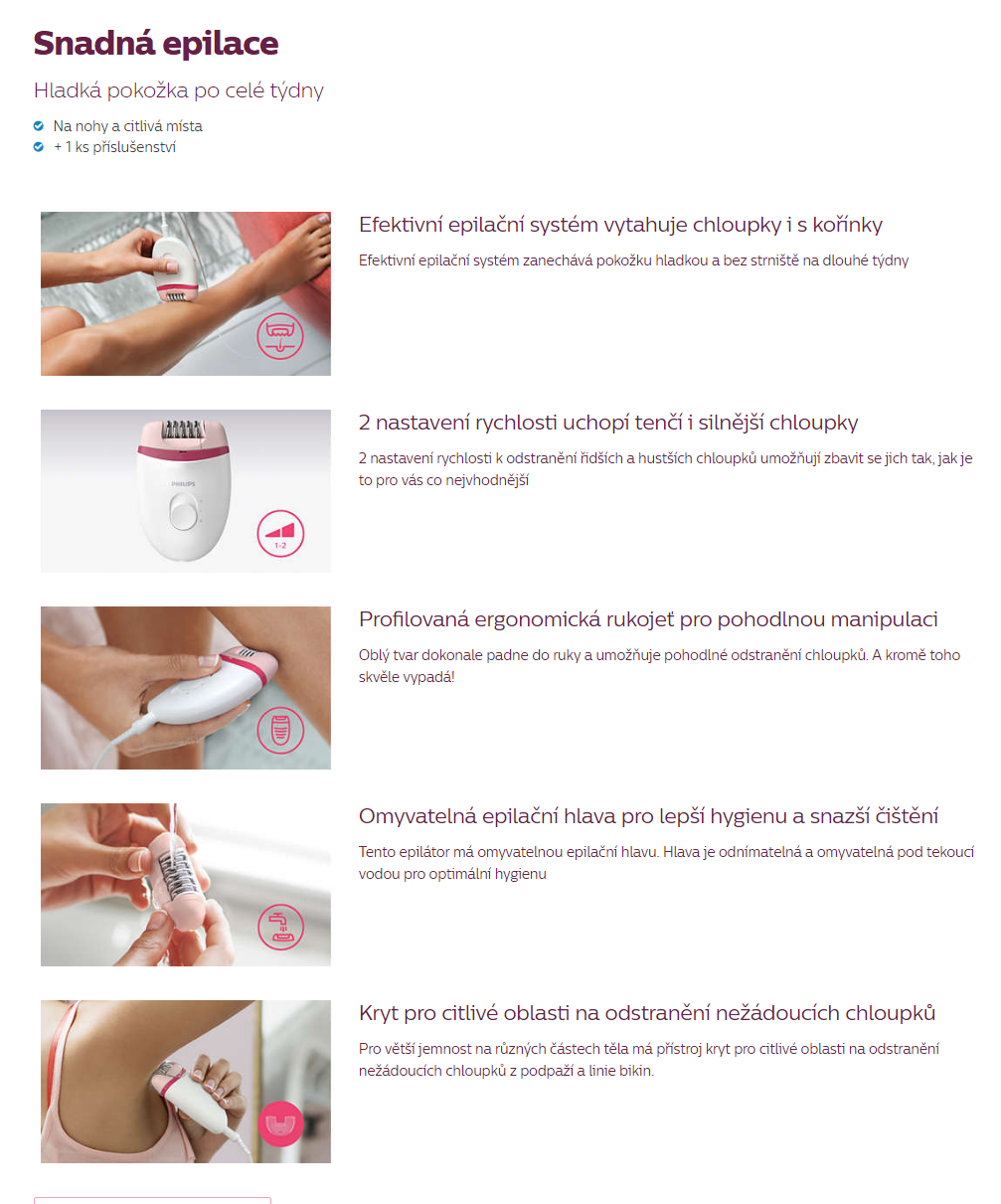 Snadná epilace

Hladká pokožka po celé týdny

Na nohy a citlivá místa
+ 1 ks příslušenství

Efektivní epilační systém vytahuje chloupky i s kořínky

Efektivní epilační systém zanechává pokožku hladkou a bez strniště na dlouhé týdny

PHILIPS

1-2

2 nastavení rychlosti uchopí tenčí i silnější chloupky

2 nastavení rychlosti k odstranění řidších a hustších chloupků umožňují zbavit se jich tak, jak je to pro vás co nejvhodnější

Profilovaná ergonomická rukojeť pro pohodlnou manipulaci

Oblý tvar dokonale padne do ruky a umožňuje pohodlné odstranění chloupků. A kromě toho skvěle vypadá!

Omyvatelná epilační hlava pro lepší hygienu a snazší čištění

Tento epilátor má omyvatelnou epilační hlavu. Hlava je odnímatelná a omyvatelná pod tekoucí vodou pro optimální hygienu

Kryt pro citlivé oblasti na odstranění nežádoucích chloupků

Pro větší jemnost na různých částech těla má přístroj kryt pro citlivé oblasti na odstranění nežádoucích chloupků z podpaží a linie bikin.