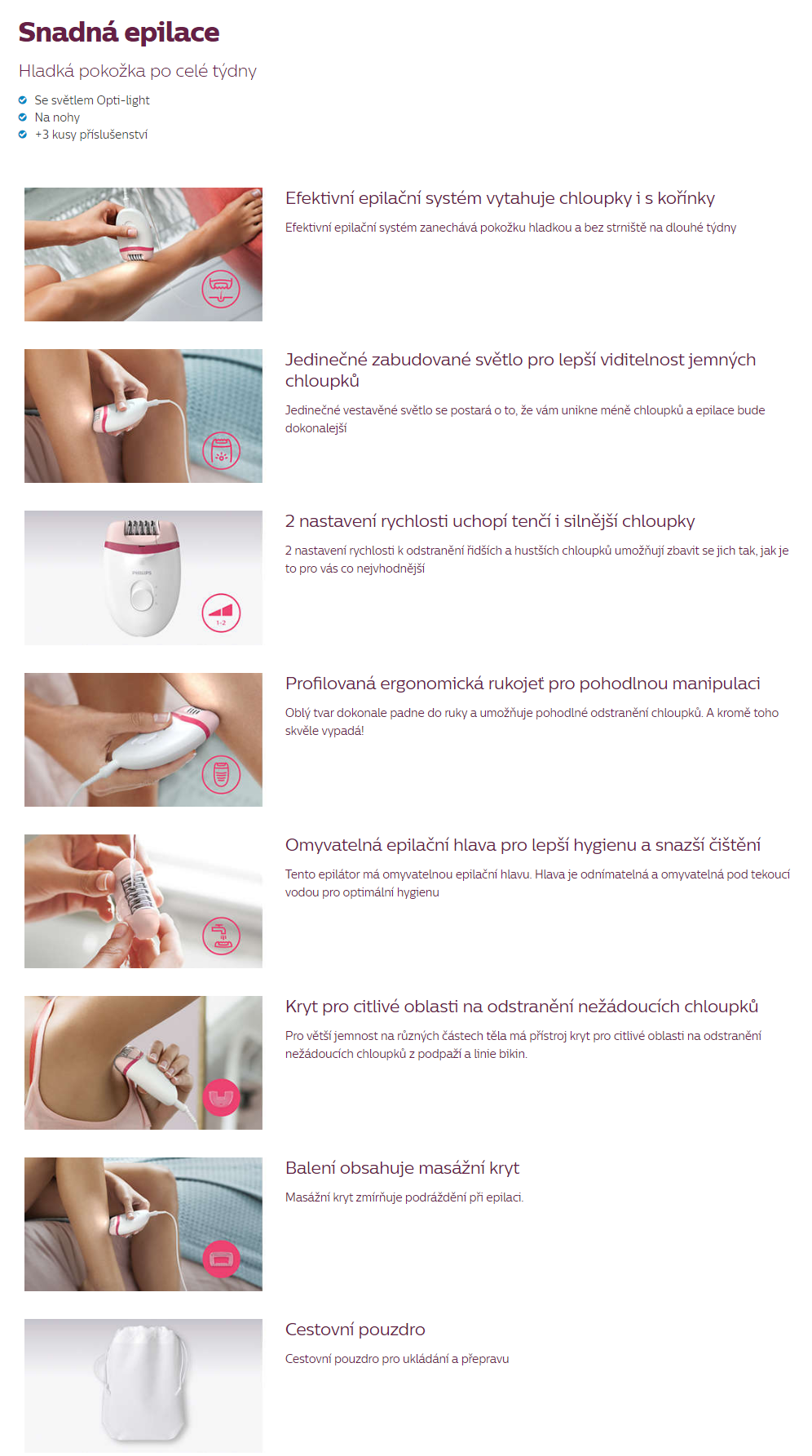 Snadná epilace

Hladká pokožka po celé týdny

Se světlem Opti-light
Na nohy
+3 kusy příslušenství

Efektivní epilační systém vytahuje chloupky i s kořínky

Efektivní epilační systém zanechává pokožku hladkou a bez strniště na dlouhé týdny

Jedinečné zabudované světlo pro lepší viditelnost jemných chloupků

Jedinečné vestavěné světlo se postará o to, že vám unikne méně chloupků a epilace bude dokonalejší

PHILIPS

1-2

2 nastavení rychlosti uchopí tenčí i silnější chloupky

2 nastavení rychlosti k odstranění řidších a hustších chloupků umožňují zbavit se jich tak, jak je to pro vás co nejvhodnější

Profilovaná ergonomická rukojeť pro pohodlnou manipulaci

Oblý tvar dokonale padne do ruky a umožňuje pohodlné odstranění chloupků. A kromě toho skvěle vypadá!

Omyvatelná epilační hlava pro lepší hygienu a snazší čištění

Tento epilátor má omyvatelnou epilační hlavu. Hlava je odnímatelná a omyvatelná pod tekoucí vodou pro optimální hygienu

Kryt pro citlivé oblasti na odstranění nežádoucích chloupků

Pro větší jemnost na různých částech těla má přístroj kryt pro citlivé oblasti na odstranění nežádoucích chloupků z podpaží a linie bikin.

Balení obsahuje masážní kryt

Masážní kryt zmírňuje podráždění při epilaci.

Cestovní pouzdro

Cestovní pouzdro pro ukládání a přepravu